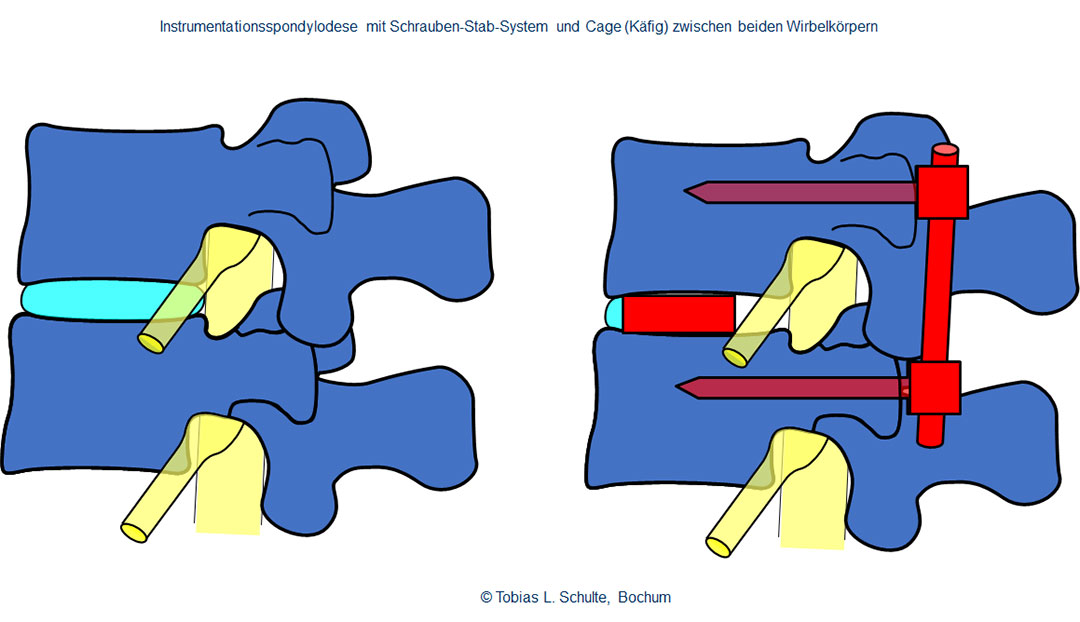 Instrumentationsspondylodese mit Schrauben-Stab-System und Cage (Käfig) zwischen beiden Wirbelkörpern

© Tobias L. Schulte, Bochum